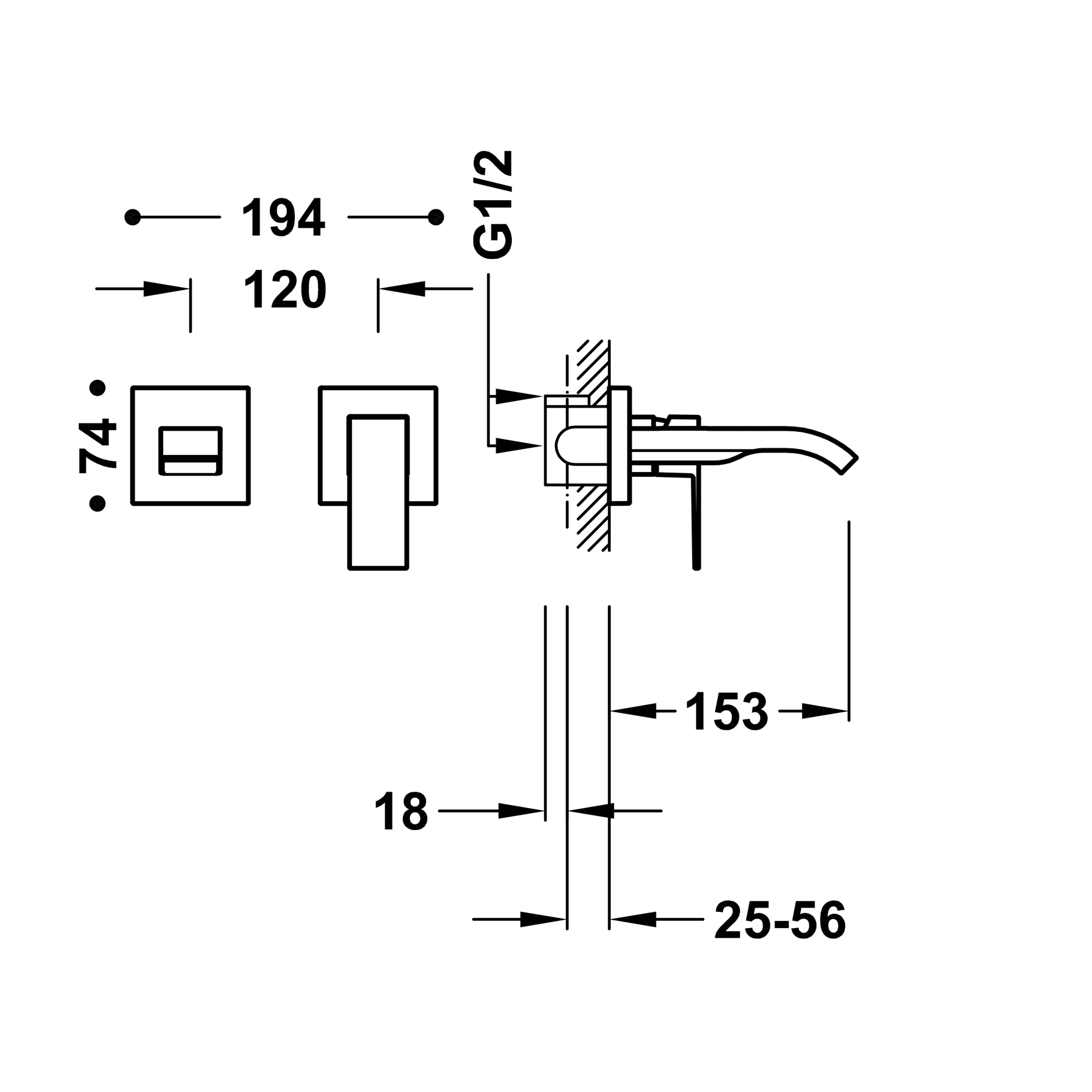 194

G1/2

120

74

153

18

25-56