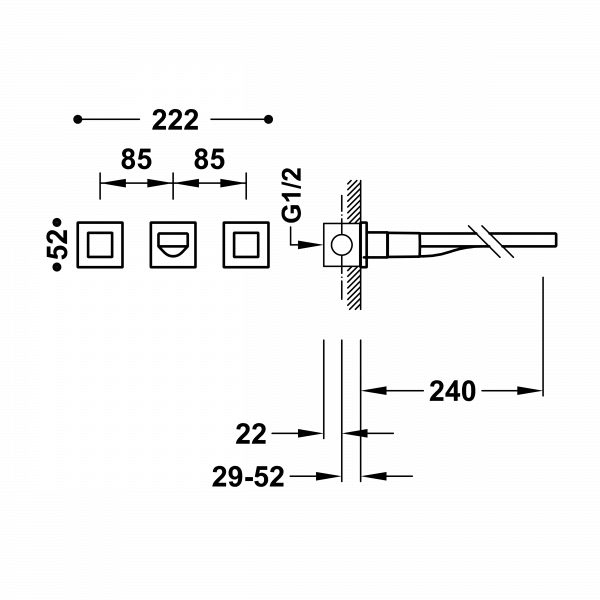 222
85
85
52
G1/2
240
22
29-52