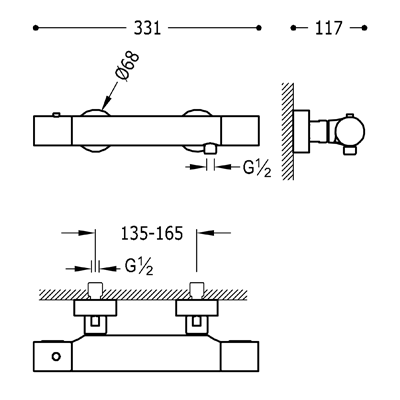 331

117

Ø68

G½

135-165

G½