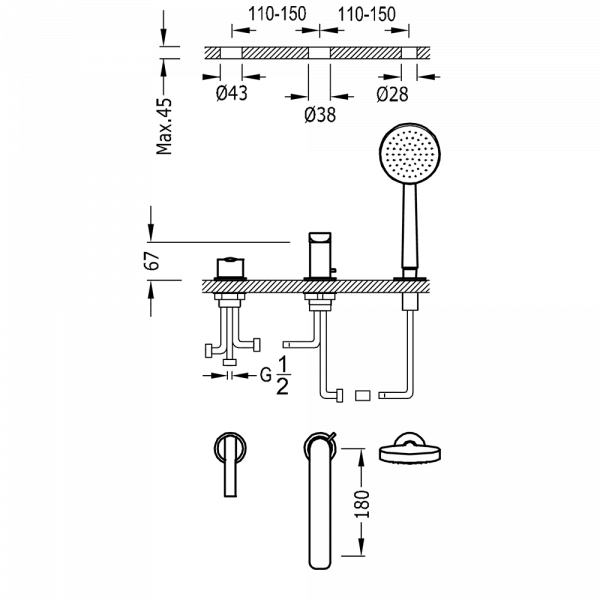 110-150
110-150
Max.45
Ø43
Ø38
Ø28
67
G $\frac{1}{2}$
180