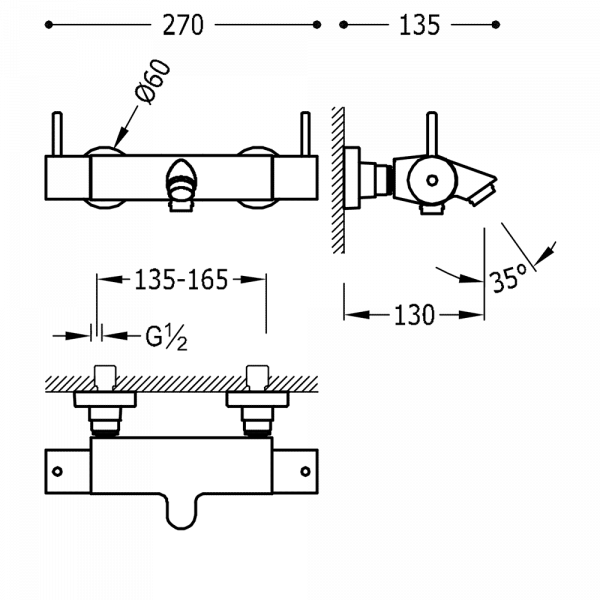 270

135

Ø60

135-165

35°

130

G½