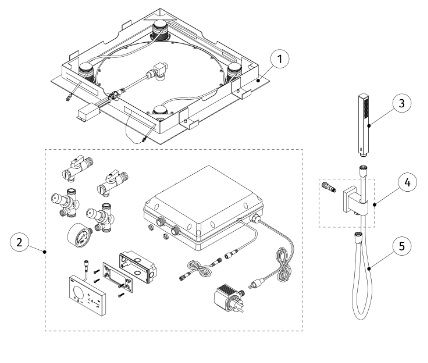 1

3

4

2

5