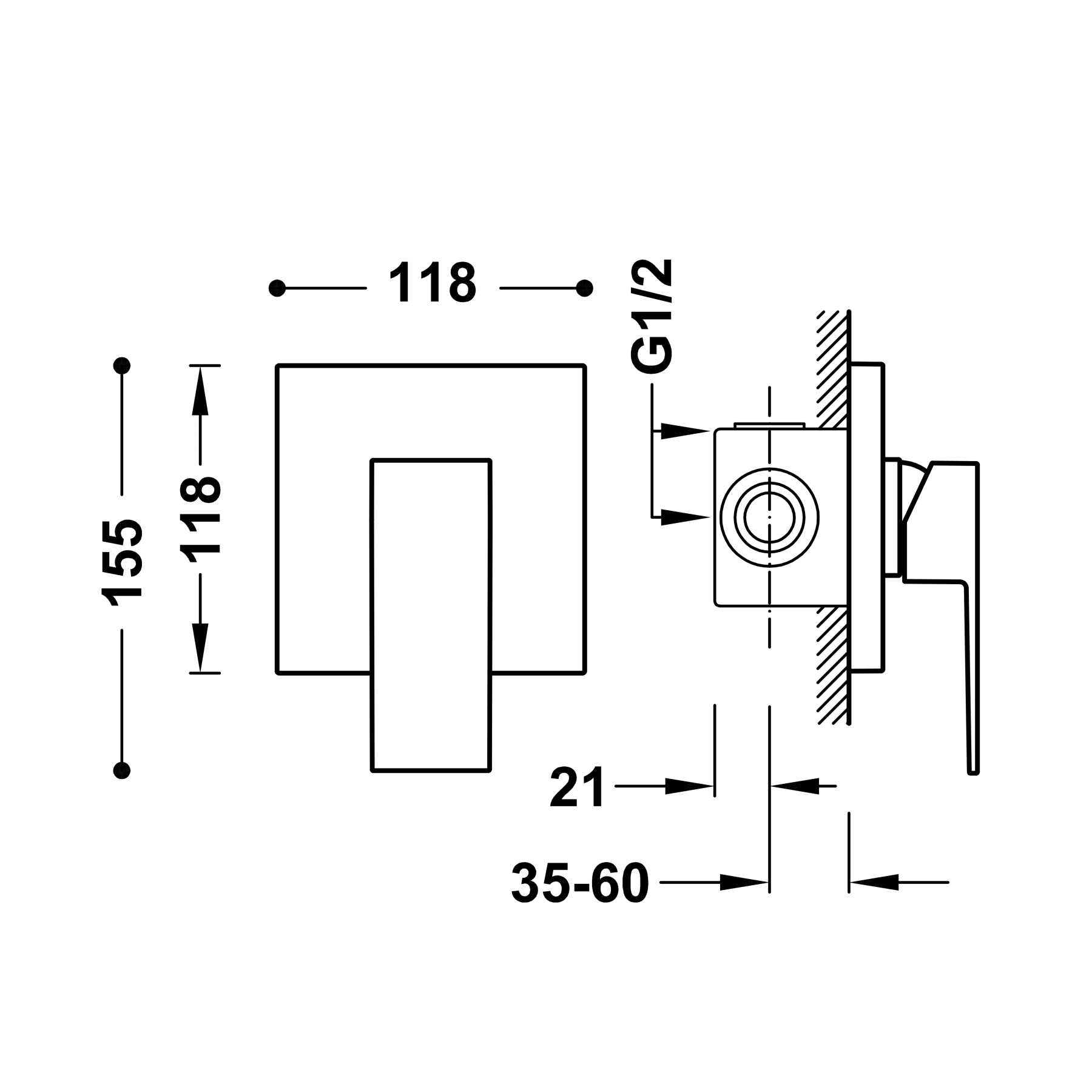 118
G1/2
155
118
21
35-60