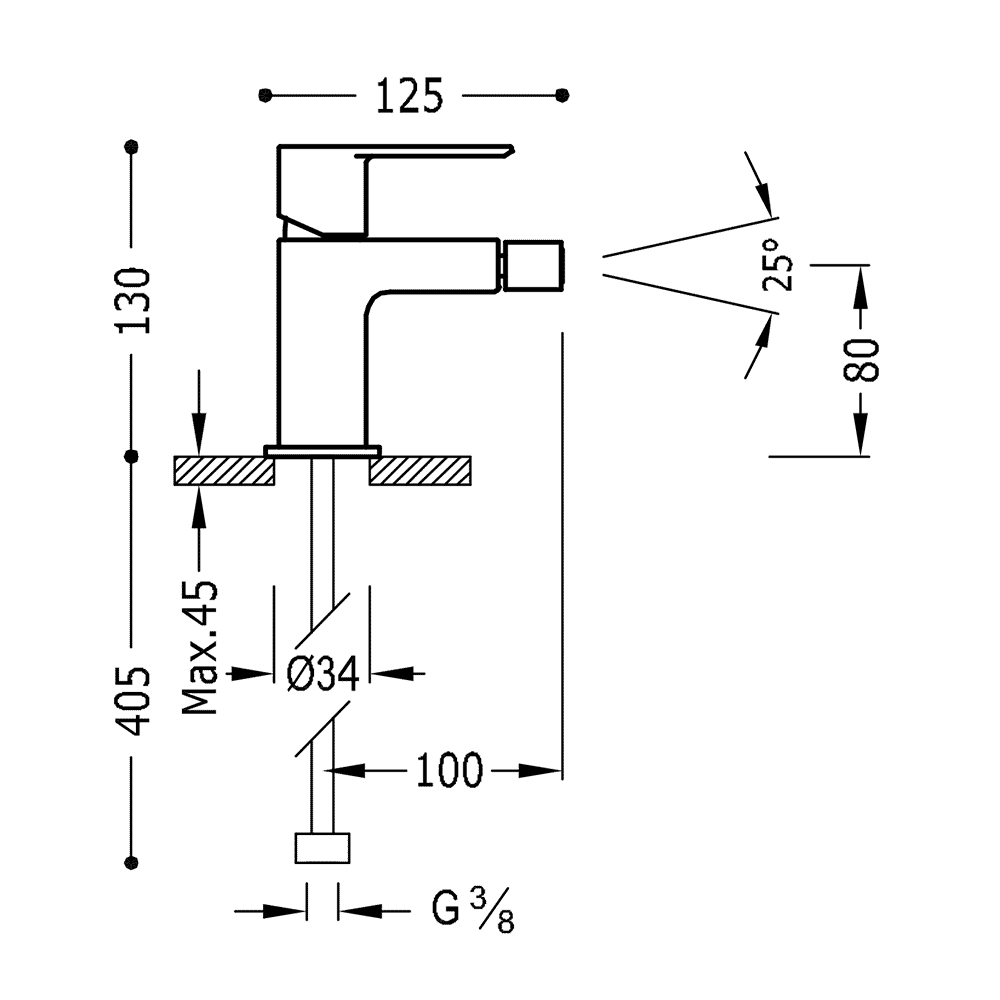 125
130
25°
80
Max.45
Ø34
405
100
G $\frac{3}{8}$