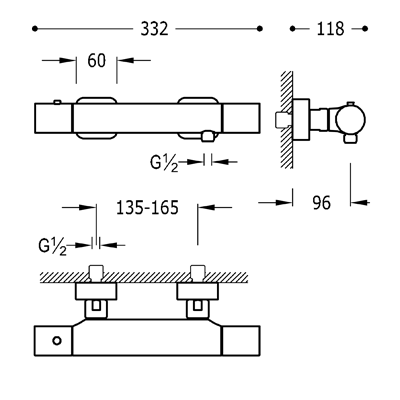 332

118

60

G½

135-165

96

G½