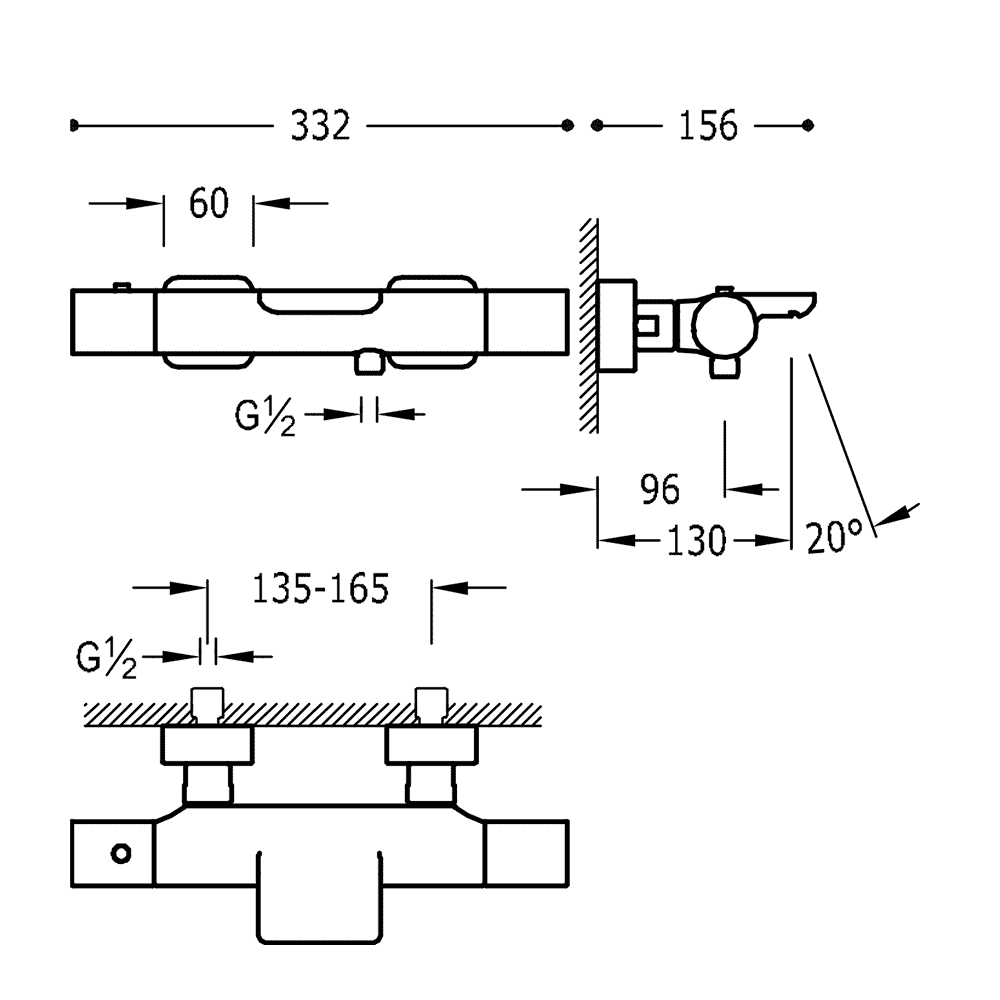 332
156
60
G½
96
130
20°
135-165
G½