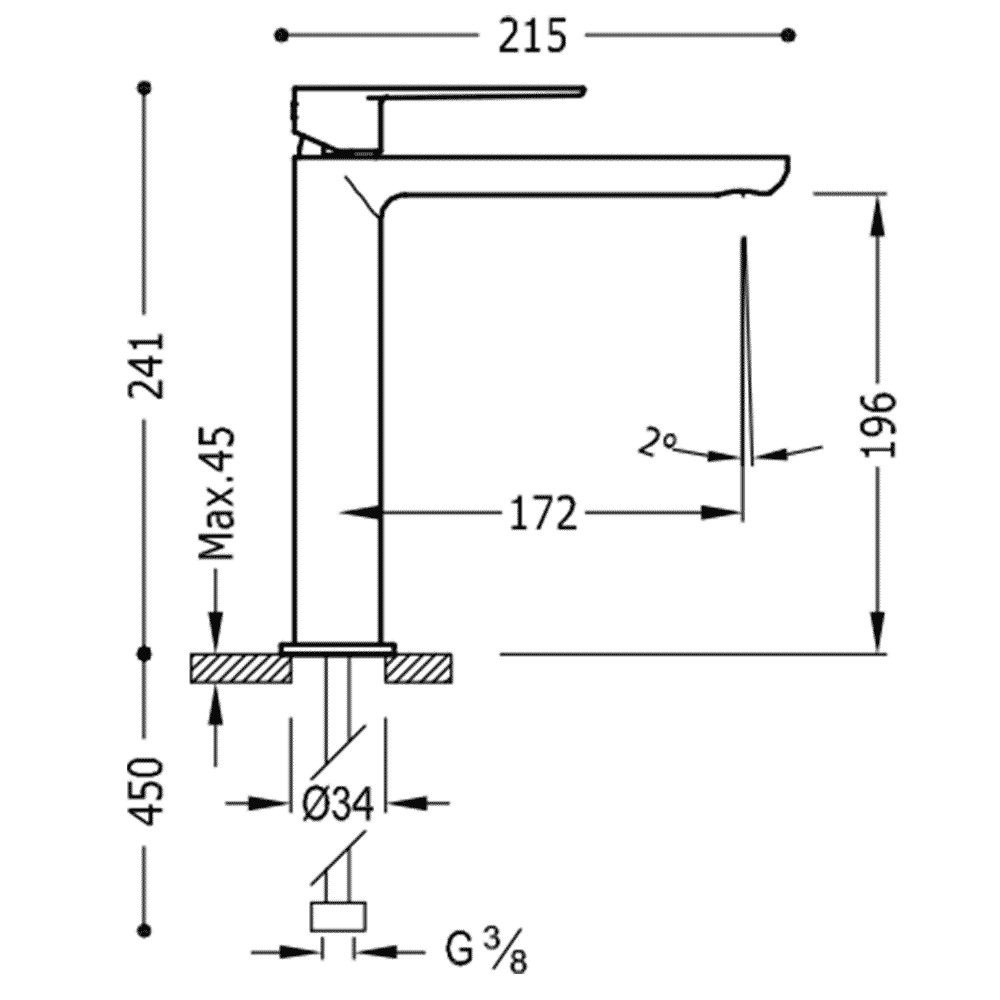 215
241
Max.45
196
2°
172
450
Ø34
G $\frac{3}{8}$