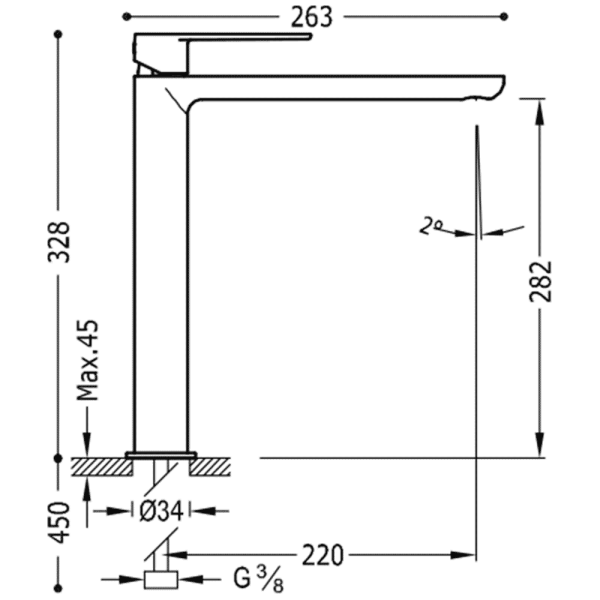 263
328
2º
282
Max.45
450
Ø34
220
G $\frac{3}{8}$