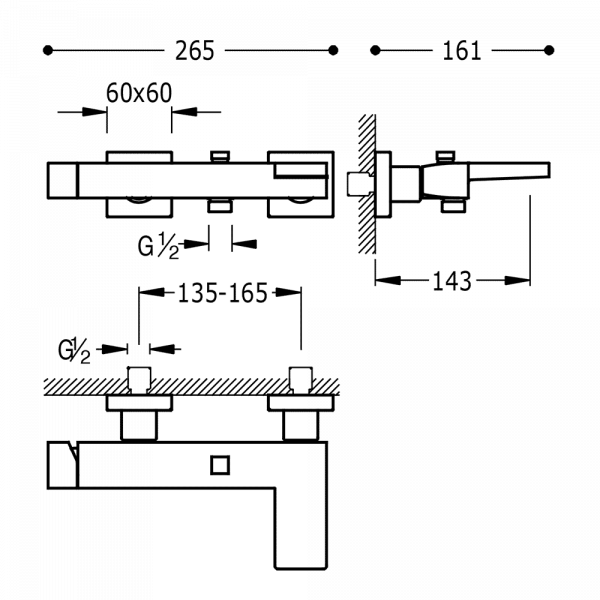 265
161
60x60
G½
143
135-165
G½