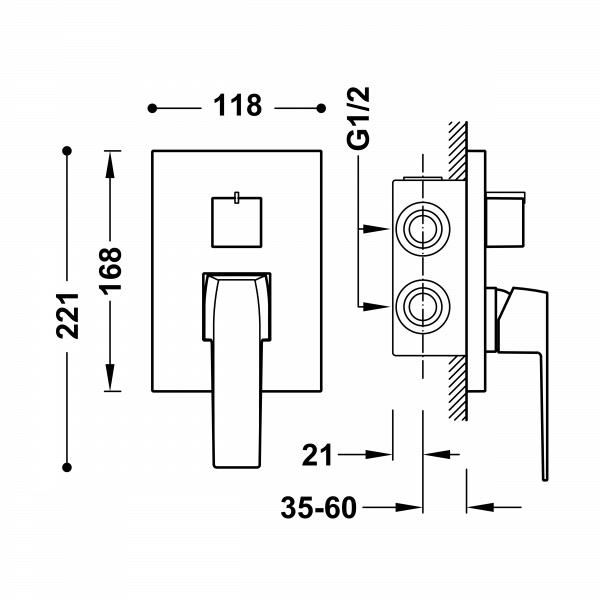 118

G1/2

221

168

21

35-60