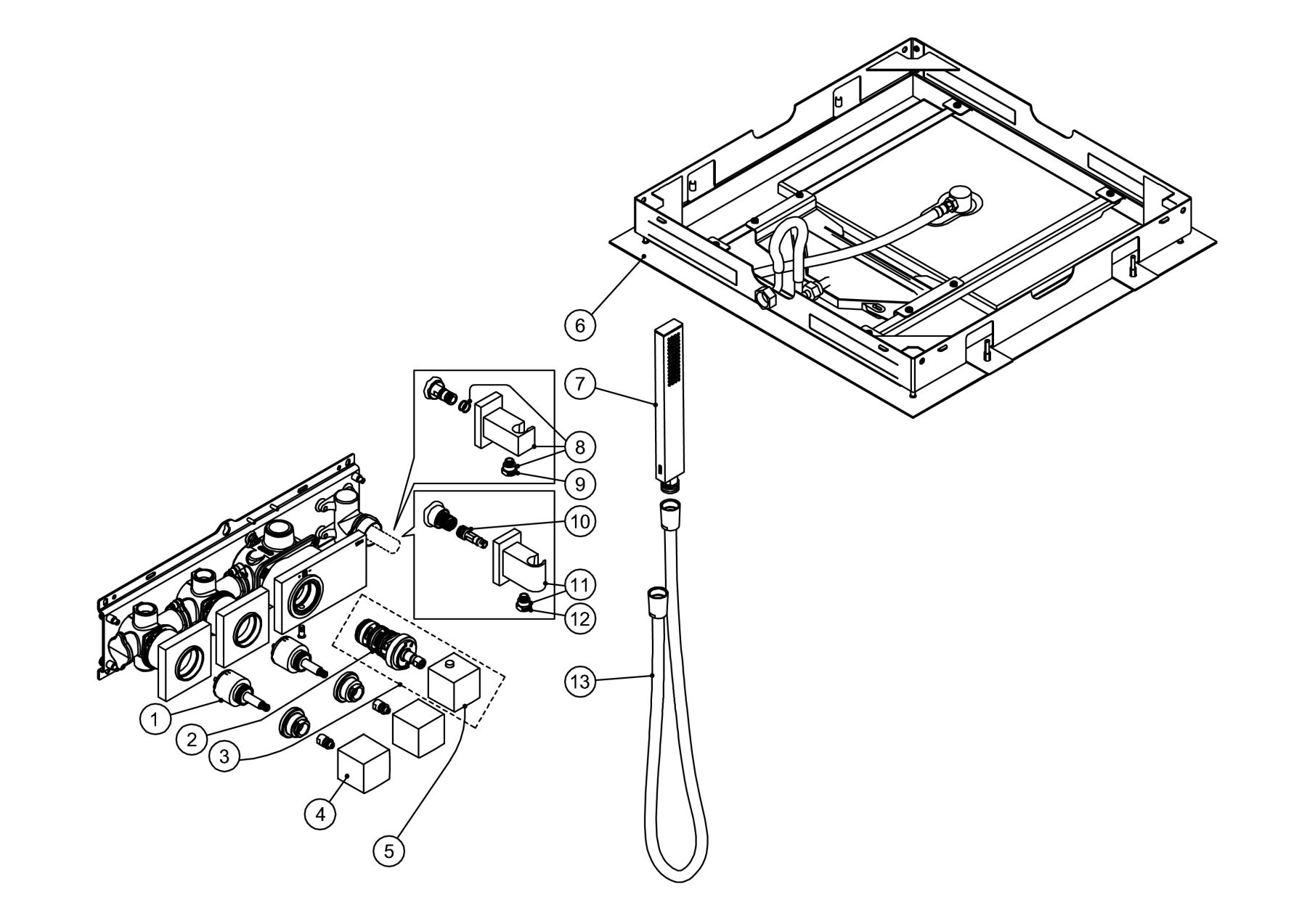 6
7
8
9
10
11
12
13
1
2
3
4
5