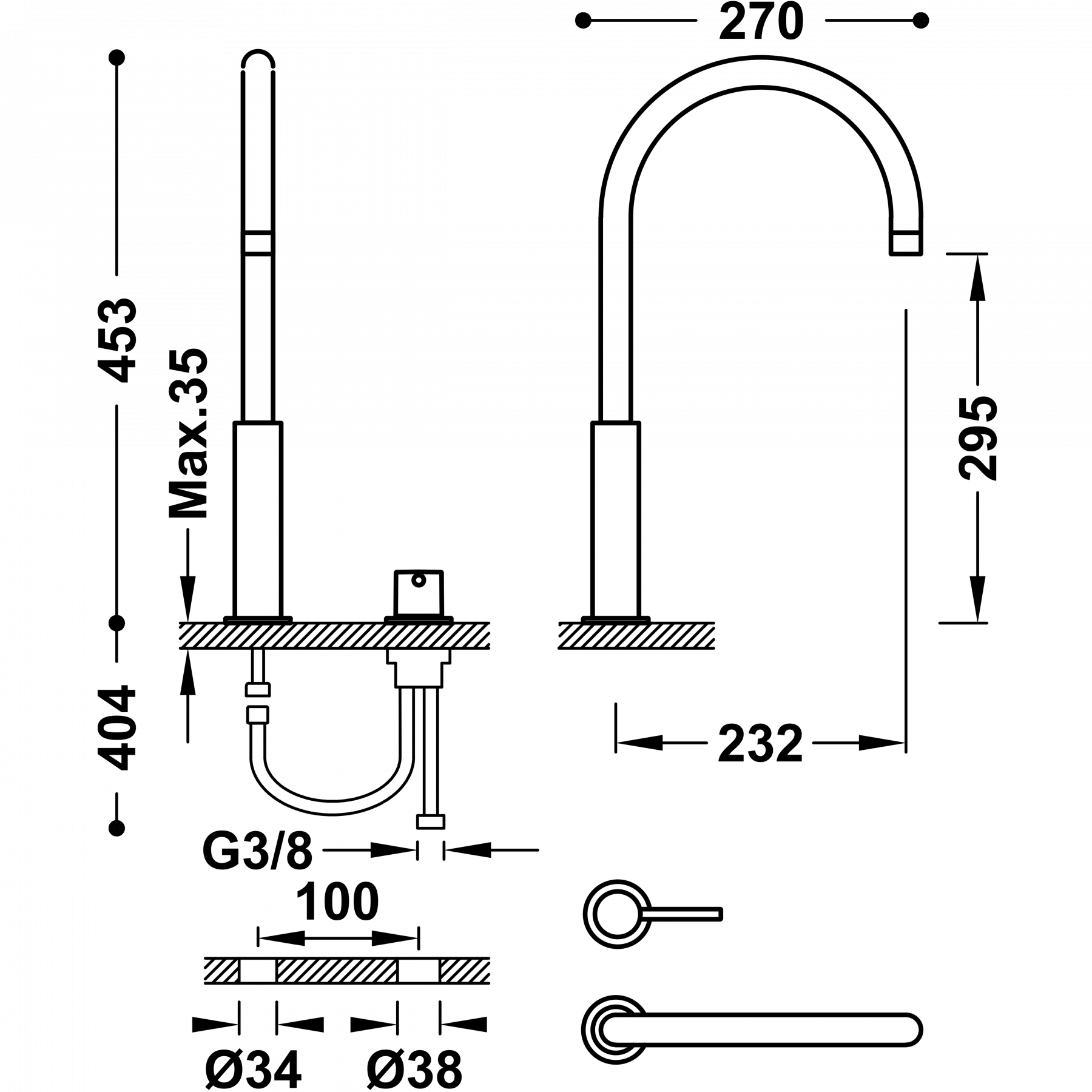 270

453

Max.35

295

404

232

G3/8

100

Ø34

Ø38