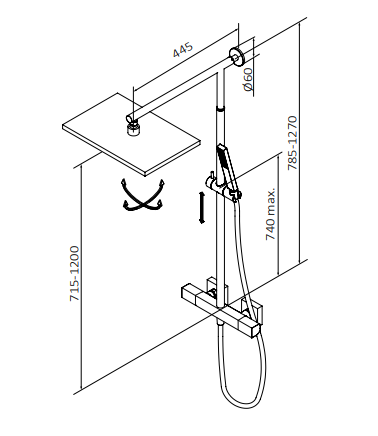 445
Ø60
785-1270
740 max.
715-1200