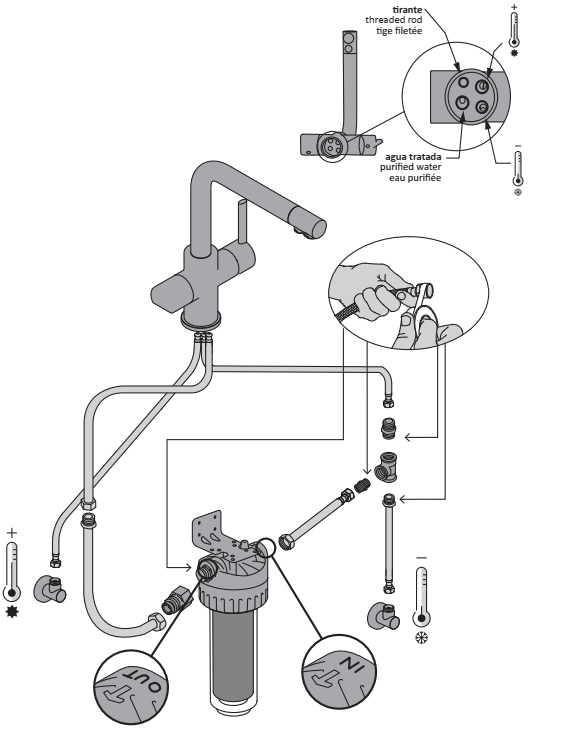 tirante
threaded rod
tige filetée

+

agua tratada
purified water
eau purifiée

−

+

−

OUT

IN